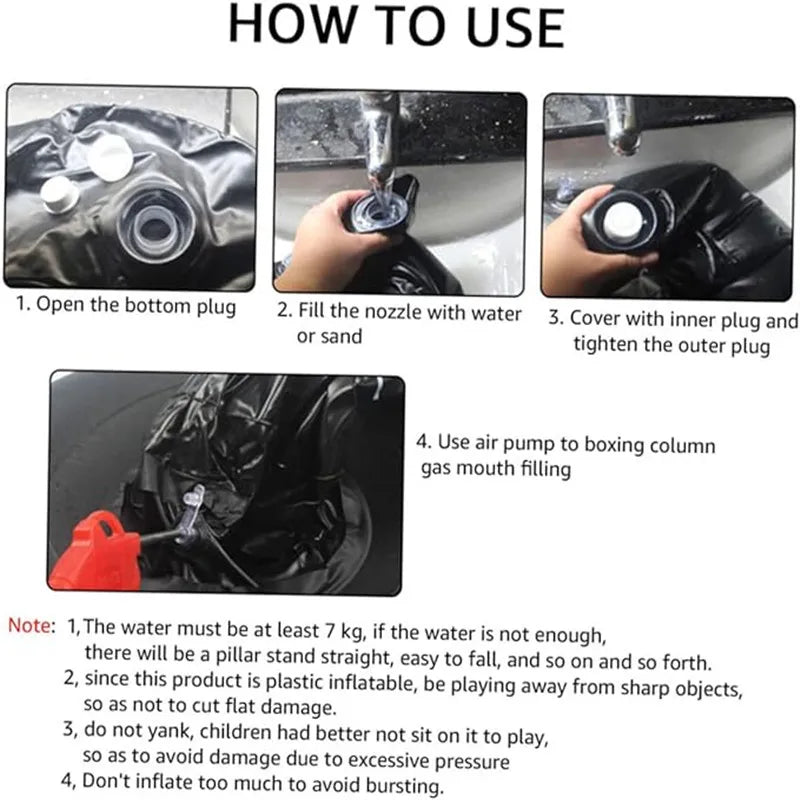 HOW TO USE

1. Open the bottom plug

2. Fill the nozzle with water or sand

3. Cover with inner plug and tighten the outer plug

4. Use air pump to boxing column gas mouth filling

Note: 1,The water must be at least 7 kg, if the water is not enough, there will be a pillar stand straight, easy to fall, and so on and so forth.
2, since this product is plastic inflatable, be playing away from sharp objects, so as not to cut flat damage.
3, do not yank, children had better not sit on it to play, so as to avoid damage due to excessive pressure
4, Don't inflate too much to avoid bursting.